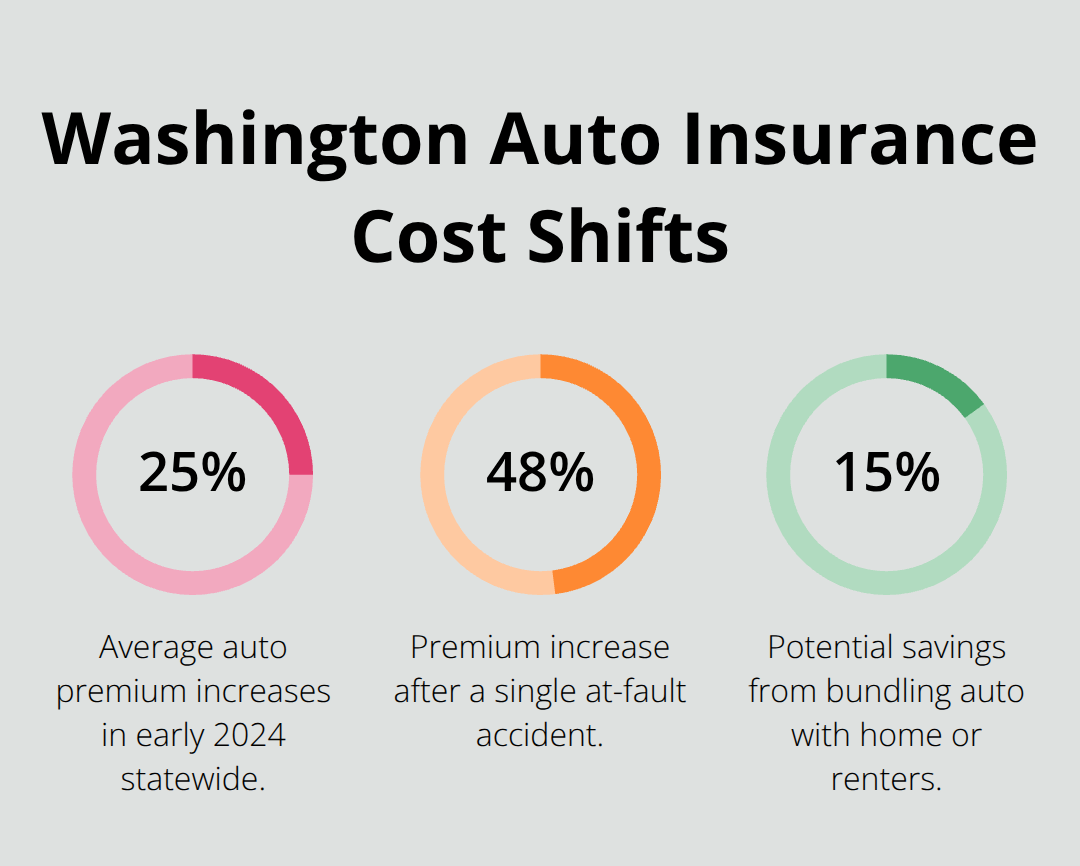 Washington Auto Insurance Cost Shifts

25%

Average auto premium increases in early 2024 statewide.

48%

Premium increase after a single at-fault accident.

15%

Potential savings from bundling auto with home or renters.