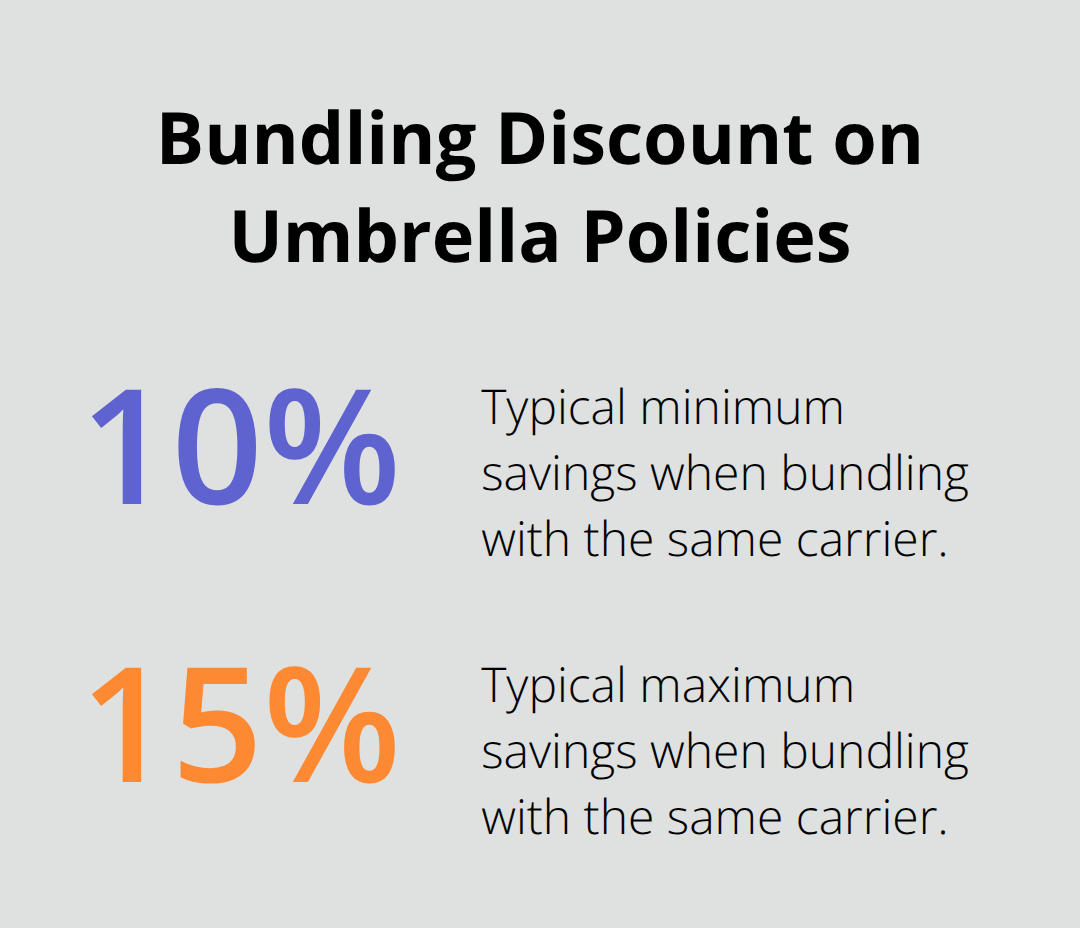 Bundling Discount on Umbrella Policies

10%

Typical minimum savings when bundling with the same carrier.

15%

Typical maximum savings when bundling with the same carrier.