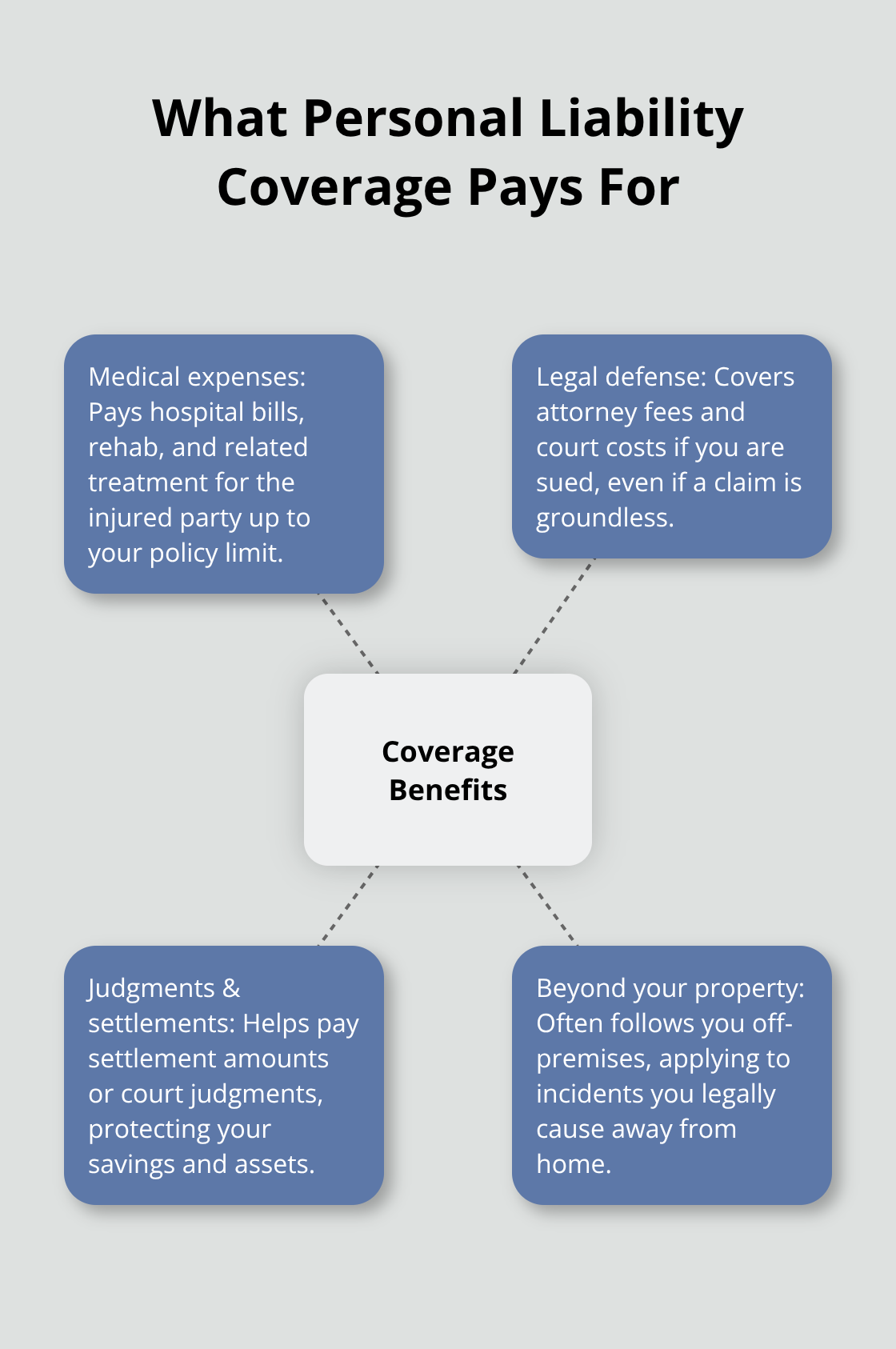 What Personal Liability Coverage Pays For

Medical expenses: Pays hospital bills, rehab, and related treatment for the injured party up to your policy limit.

Legal defense: Covers attorney fees and court costs if you are sued, even if a claim is groundless.

Coverage Benefits

Judgments & settlements: Helps pay settlement amounts or court judgments, protecting your savings and assets.

Beyond your property: Often follows you off-premises, applying to incidents you legally cause away from home.