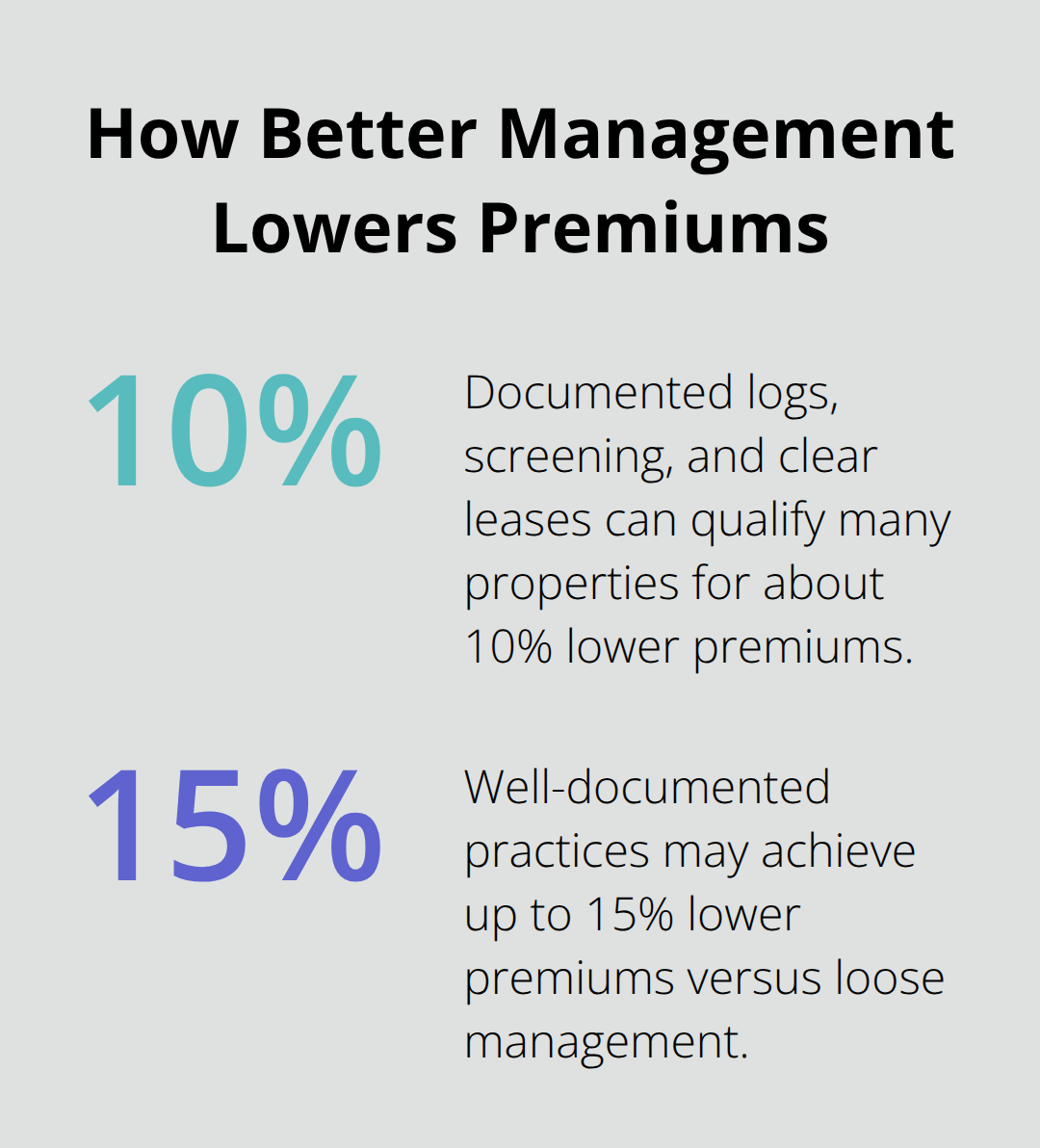 How Better Management Lowers Premiums

10%

Documented logs, screening, and clear leases can qualify many properties for about 10% lower premiums.

15%

Well-documented practices may achieve up to 15% lower premiums versus loose management.