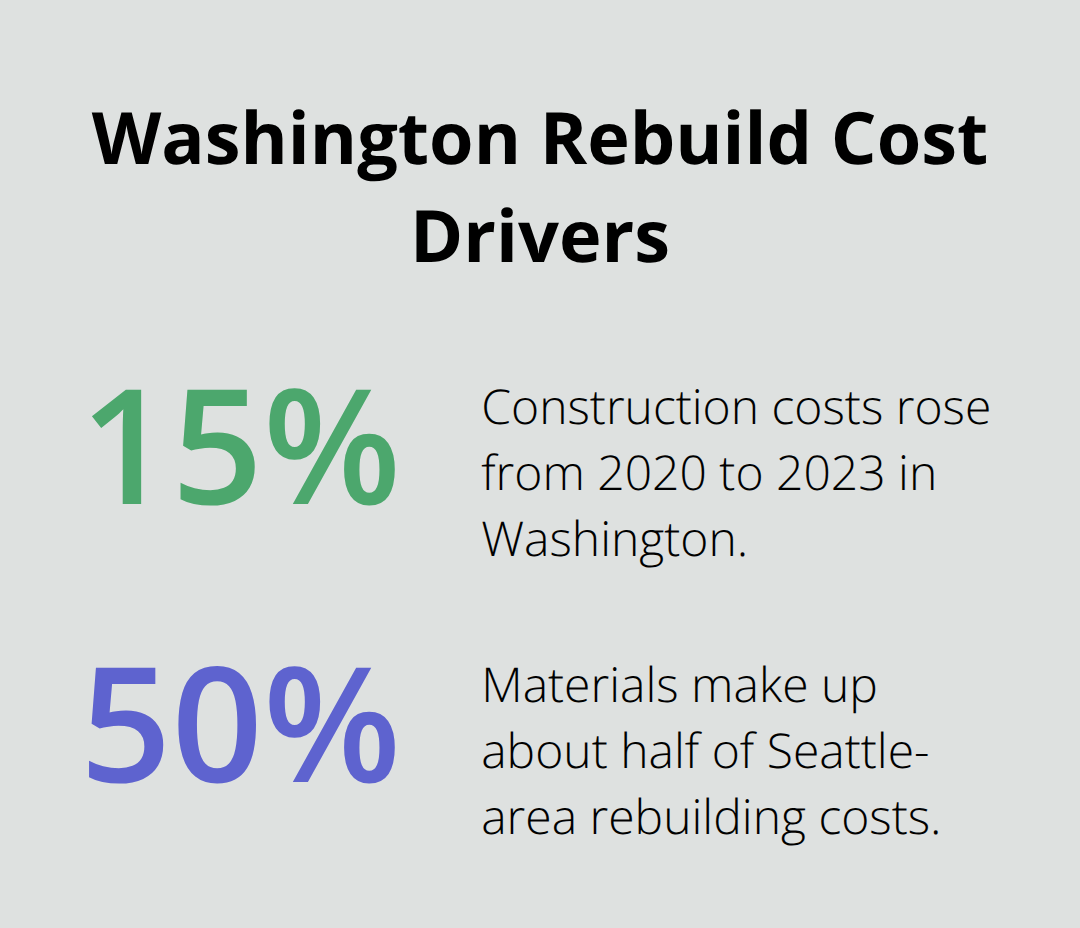 Washington Rebuild Cost Drivers

15%

Construction costs rose from 2020 to 2023 in Washington.

50%

Materials make up about half of Seattle-area rebuilding costs.