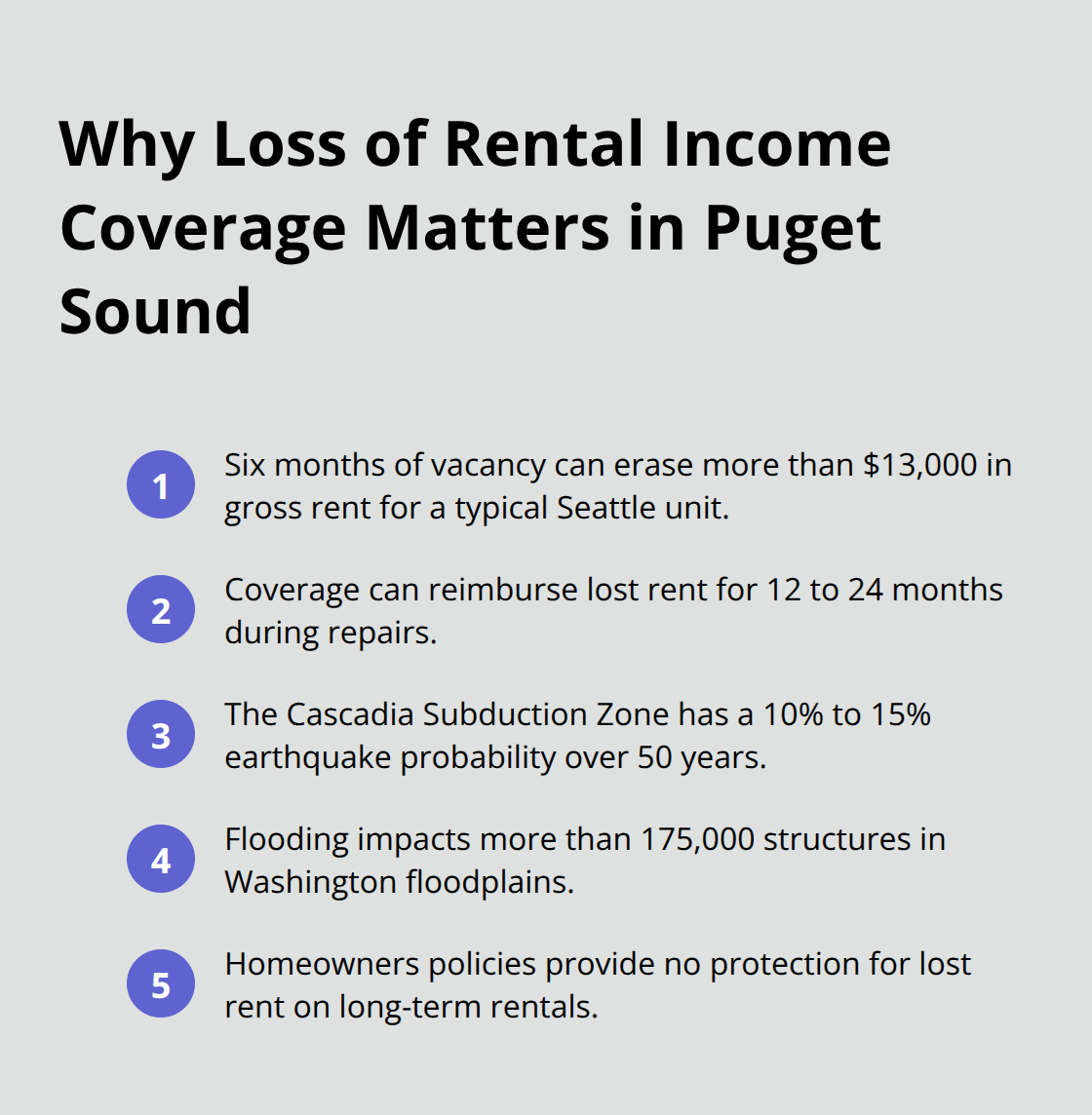 Why Loss of Rental Income Coverage Matters in Puget Sound

1 Six months of vacancy can erase more than \$13,000 in gross rent for a typical Seattle unit.

2 Coverage can reimburse lost rent for 12 to 24 months during repairs.

3 The Cascadia Subduction Zone has a 10% to 15% earthquake probability over 50 years.

4 Flooding impacts more than 175,000 structures in Washington floodplains.

5 Homeowners policies provide no protection for lost rent on long-term rentals.