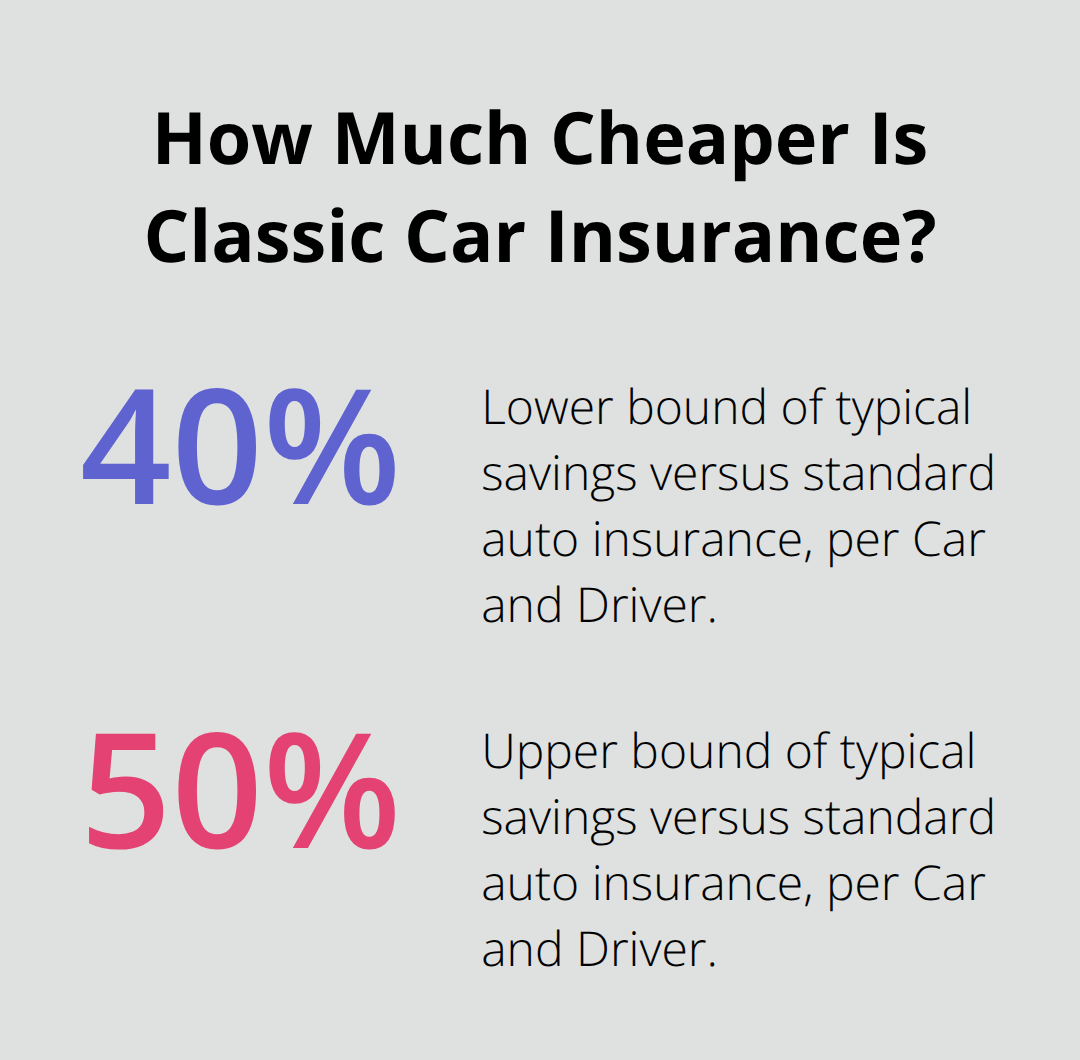 How Much Cheaper Is Classic Car Insurance?

40%

Lower bound of typical savings versus standard auto insurance, per Car and Driver.

50%

Upper bound of typical savings versus standard auto insurance, per Car and Driver.